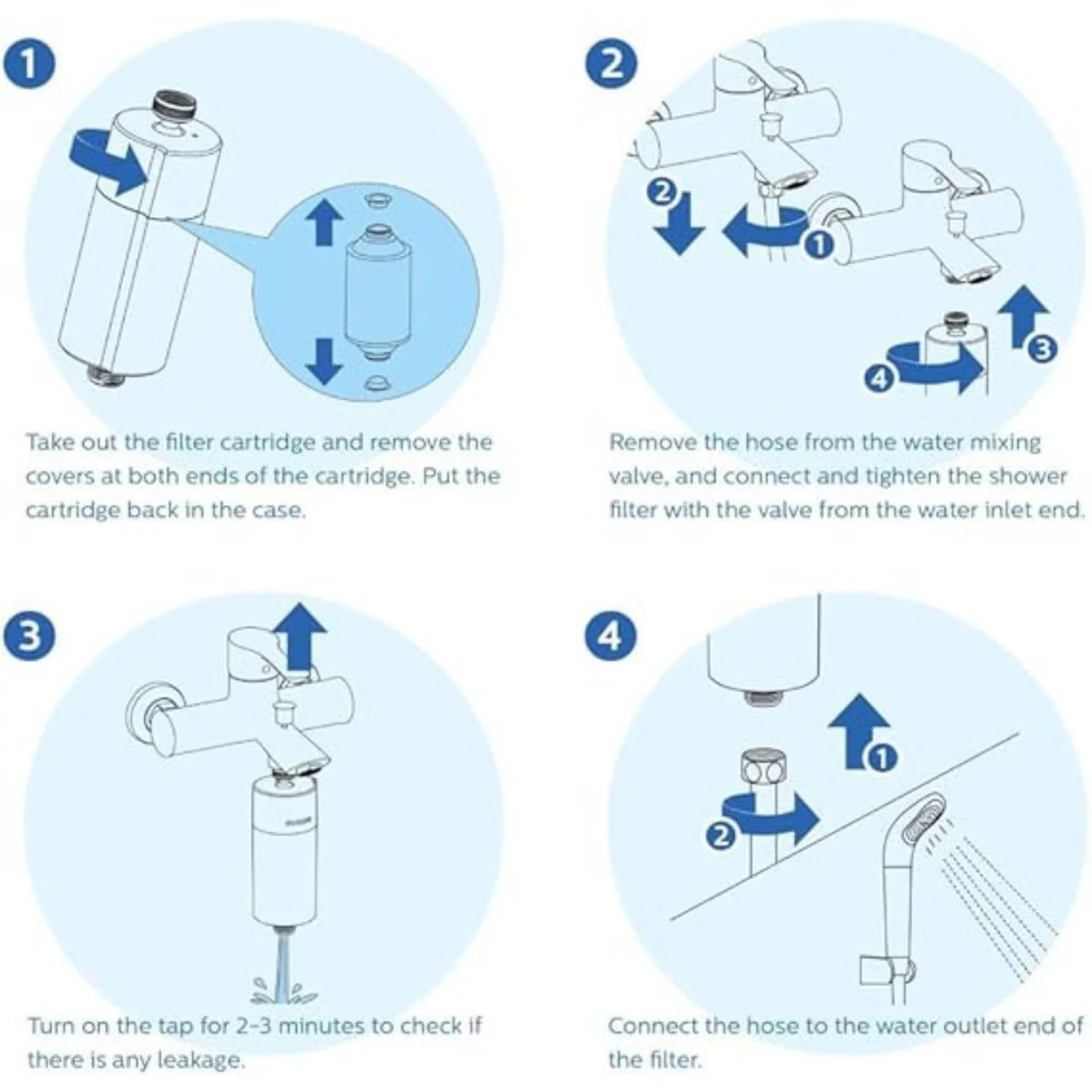 1

Take out the filter cartridge and remove the covers at both ends of the cartridge. Put the cartridge back in the case.

2

2 1 3 4

Remove the hose from the water mixing valve, and connect and tighten the shower filter with the valve from the water inlet end.

3

Turn on the tap for 2-3 minutes to check if there is any leakage.

4

1 2

Connect the hose to the water outlet end of the filter.